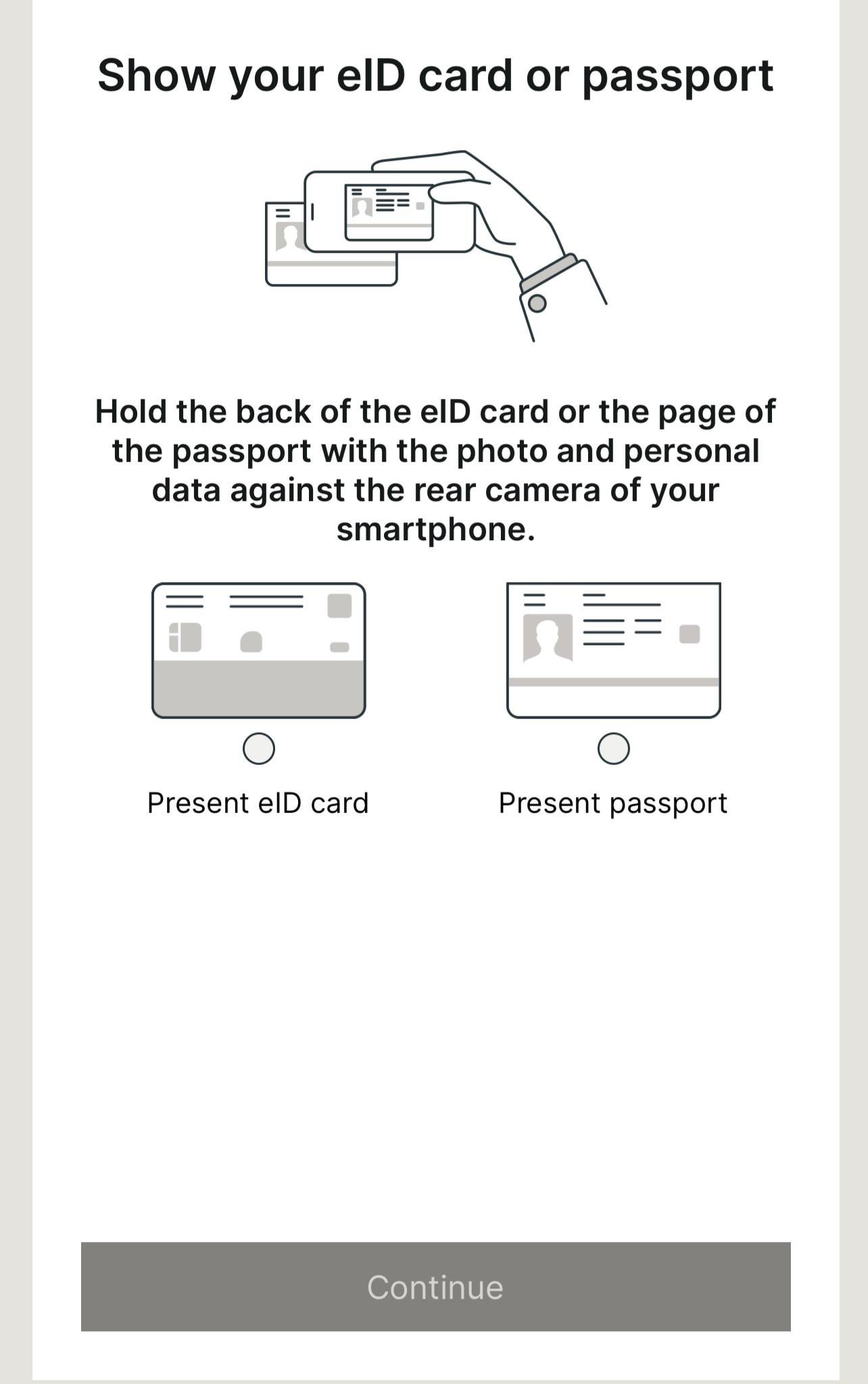 Show your eID card or passport

Hold the back of the eID card or the page of the passport with the photo and personal data against the rear camera of your smartphone.

Present eID card

Present passport

Continue