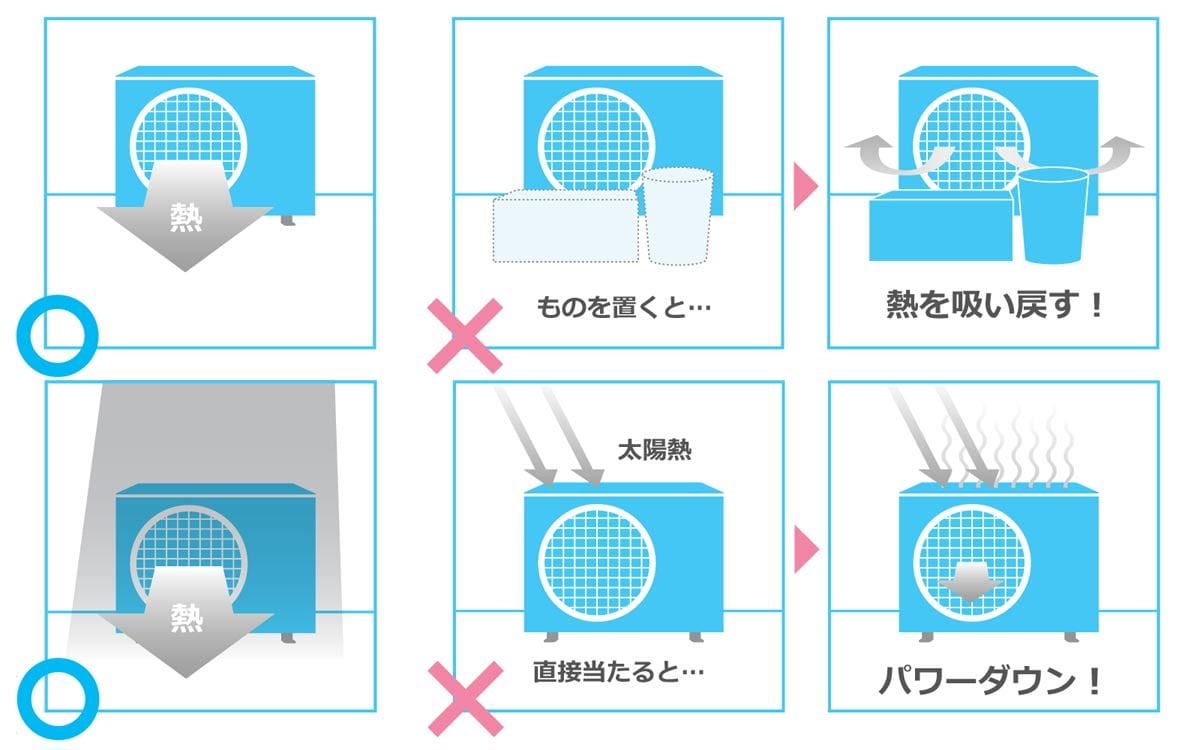 熱

ものを置くと…

熱を吸い戻す！

熱

太陽熱

直接当たると…

パワーダウン！